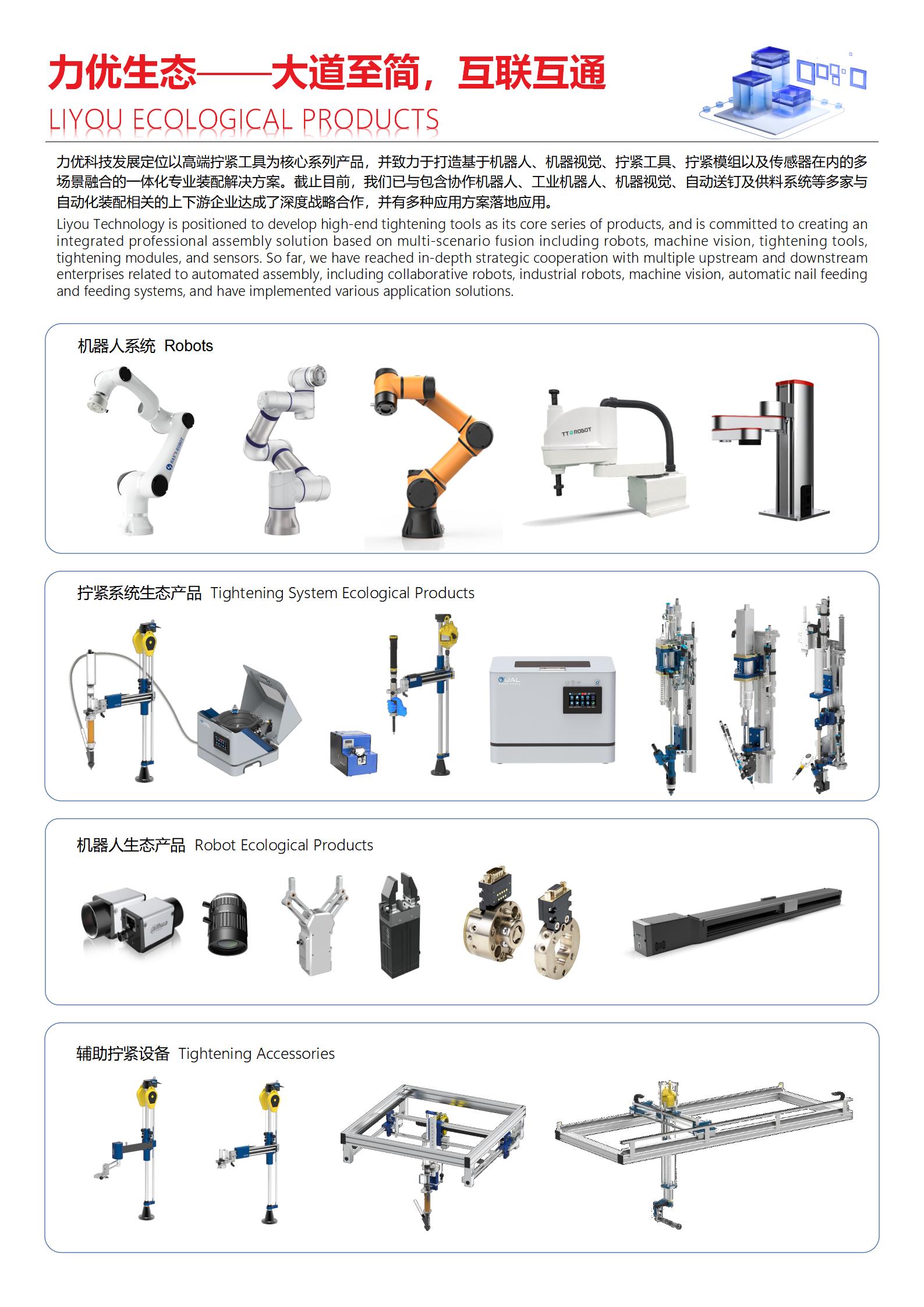 力优生态——大道至简，互联互通

LIYOU ECOLOGICAL PRODUCTS

力优科技发展定位以高端拧紧工具为核心系列产品，并致力于打造基于机器人、机器视觉、拧紧工具、拧紧模组以及传感器在内的多场景融合的一体化专业装配解决方案。截止目前，我们已与包含协作机器人、工业机器人、机器视觉、自动送钉及供料系统等多家与自动化装配相关的上下游企业达成了深度战略合作，并有多种应用方案落地应用。

Liyou Technology is positioned to develop high-end tightening tools as its core series of products, and is committed to creating an integrated professional assembly solution based on multi-scenario fusion including robots, machine vision, tightening tools, tightening modules, and sensors. So far, we have reached in-depth strategic cooperation with multiple upstream and downstream enterprises related to automated assembly, including collaborative robots, industrial robots, machine vision, automatic nail feeding and feeding systems, and have implemented various application solutions.

机器人系统 Robots

HAN'S ROBOT

TT ROBOT

拧紧系统生态产品 Tightening System Ecological Products

UAL

机器人生态产品 Robot Ecological Products

alhua

辅助拧紧设备 Tightening Accessories