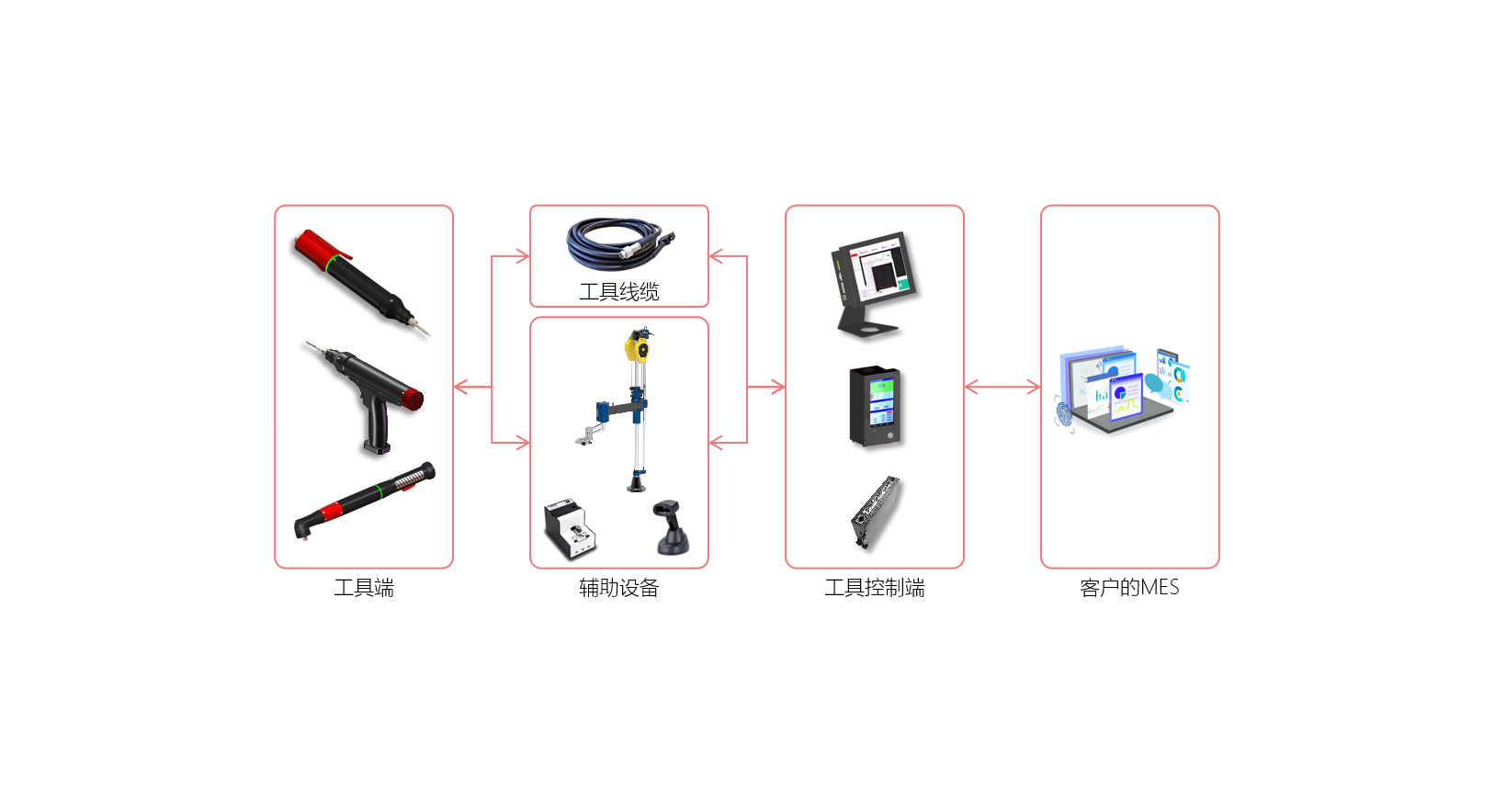 工具线缆

工具端

辅助设备

工具控制端

客户的MES