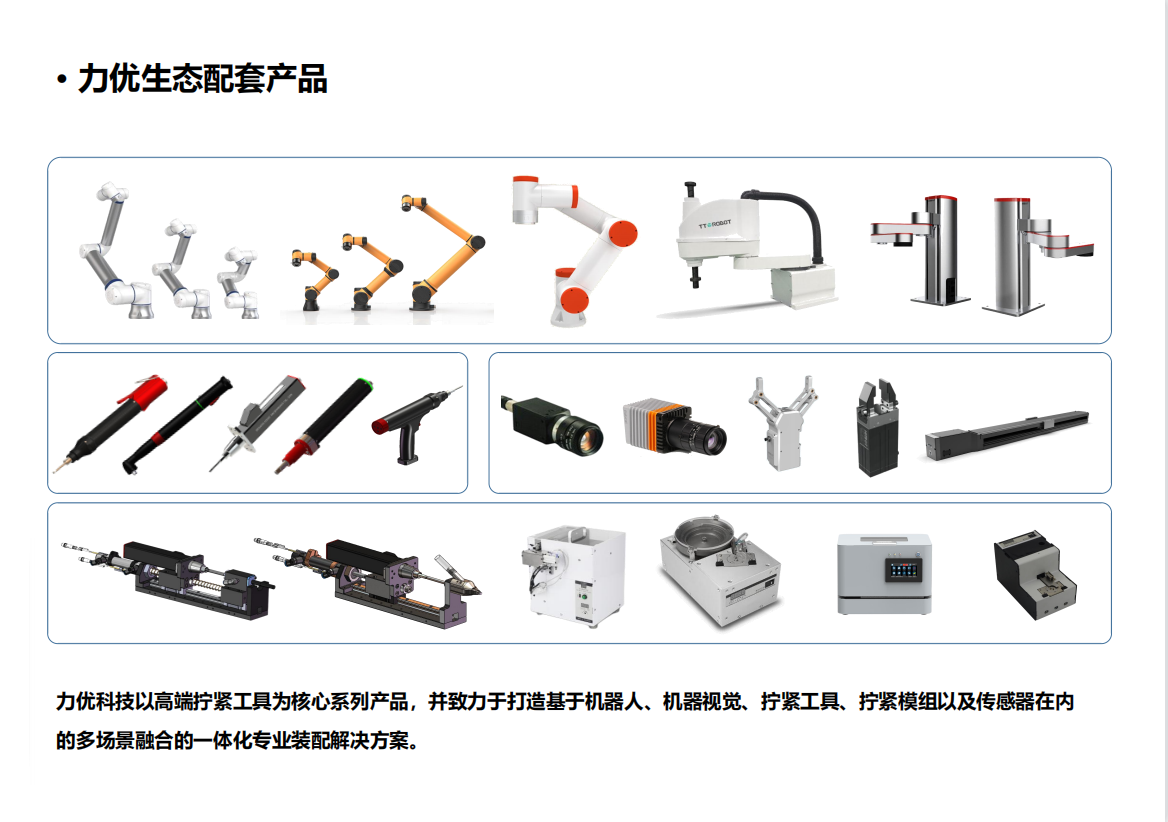 • 力优生态配套产品

TT ROBOT

力优科技以高端拧紧工具为核心系列产品，并致力于打造基于机器人、机器视觉、拧紧工具、拧紧模组以及传感器在内的多场景融合的一体化专业装配解决方案。