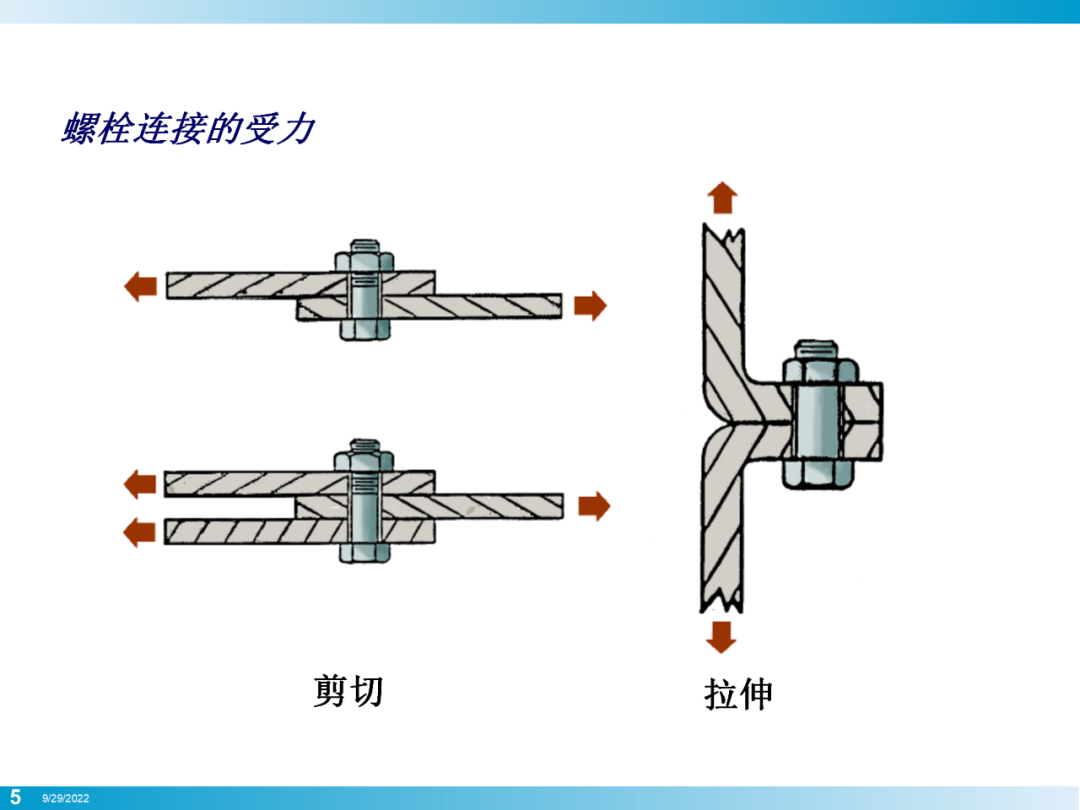 螺栓连接的受力

剪切

拉伸

5 9/29/2022